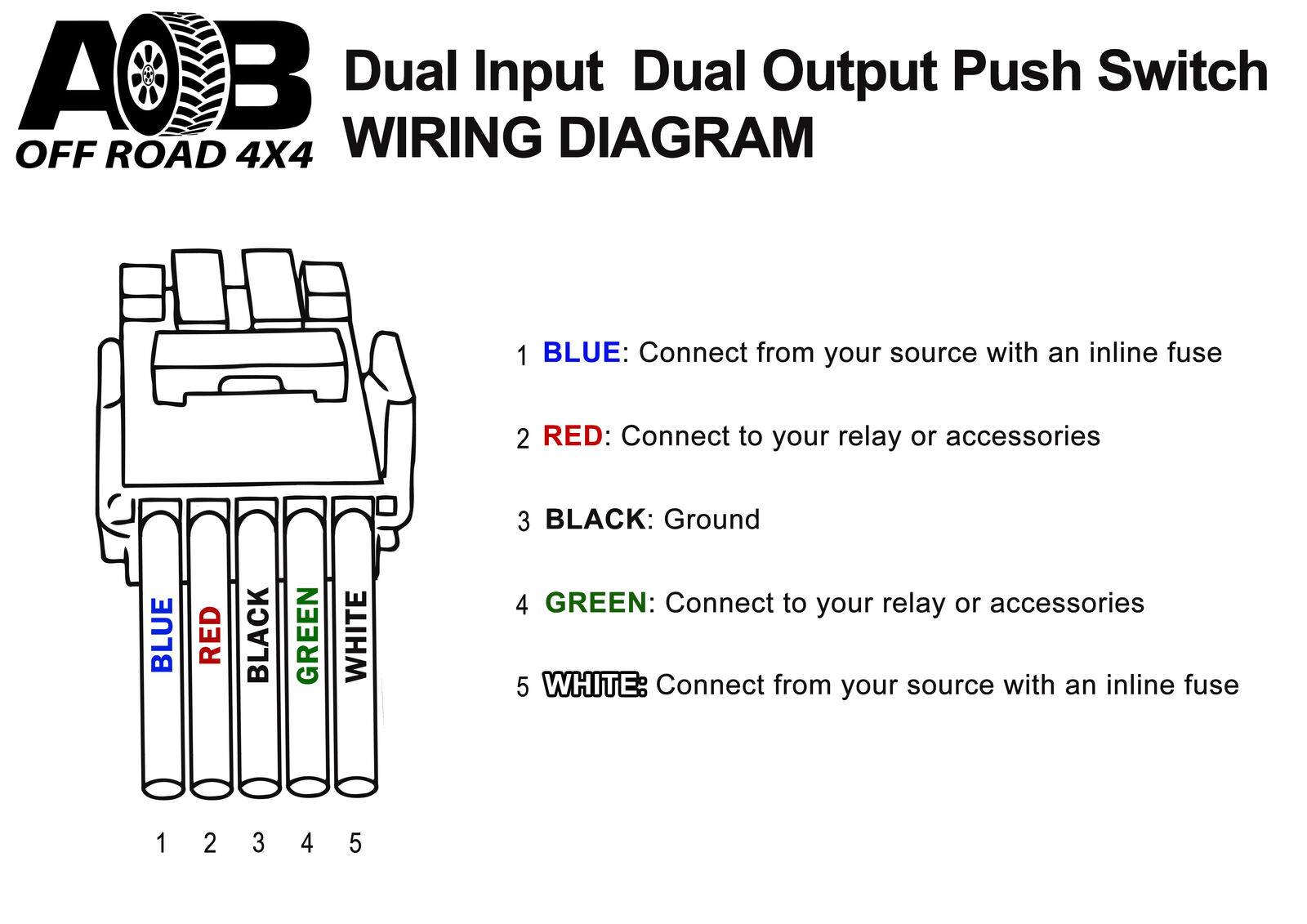 AOB
OFF ROAD 4X4

Dual Input Dual Output Push Switch
WIRING DIAGRAM

BLUE
RED
BLACK
GREEN
WHITE

1 2 3 4 5

1 BLUE: Connect from your source with an inline fuse

2 RED: Connect to your relay or accessories

3 BLACK: Ground

4 GREEN: Connect to your relay or accessories

5 WHITE: Connect from your source with an inline fuse